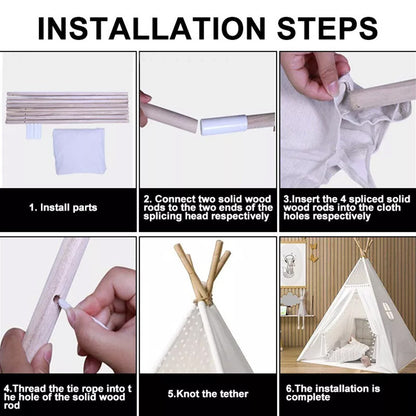 INSTALLATION STEPS

1. Install parts

2. Connect two solid wood rods to the two ends of the splicing head respectively

3.Insert the 4 spliced solid wood rods into the cloth holes respectively

4.Thread the tie rope into t he hole of the solid wood rod

5.Knot the tether

6.The installation is complete