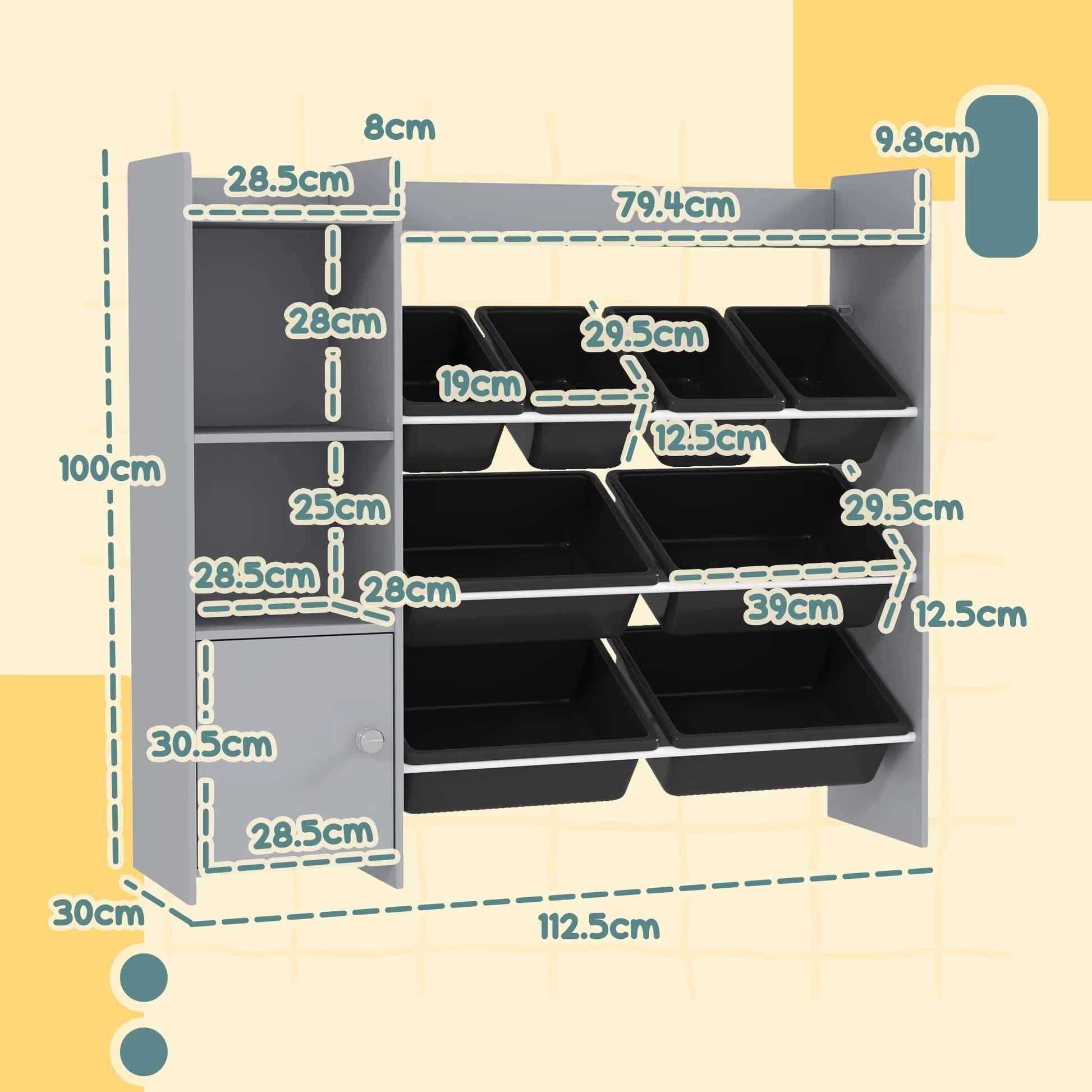 8cm
9.8cm
28.5cm
79.4cm
28cm
29.5cm
19cm
12.5cm
100cm
25cm
29.5cm
28.5cm
28cm
39cm
12.5cm
30.5cm
28.5cm
30cm
112.5cm