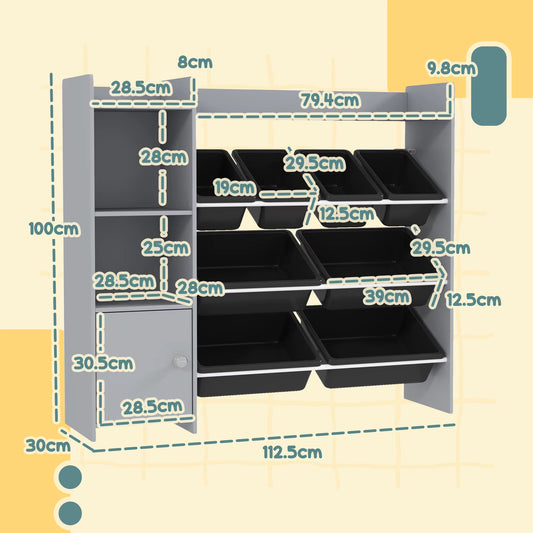 8cm
9.8cm
28.5cm
79.4cm
28cm
29.5cm
19cm
12.5cm
100cm
25cm
29.5cm
28.5cm
28cm
39cm
12.5cm
30.5cm
28.5cm
30cm
112.5cm